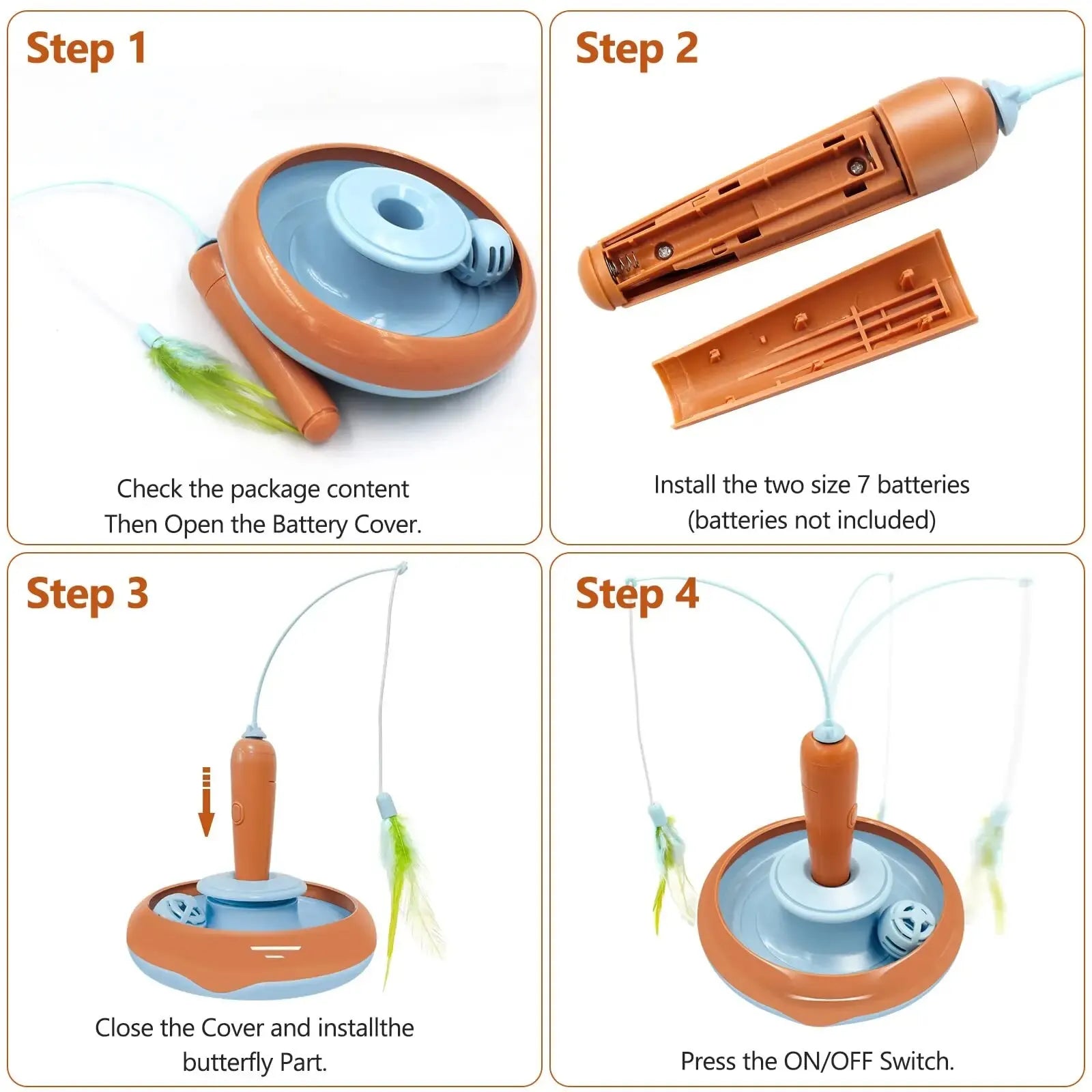 Step 1

Check the package content
Then Open the Battery Cover.

Step 2

Install the two size 7 batteries
(batteries not included)

Step 3

Close the Cover and installthe
butterfly Part.

Step 4

Press the ON/OFF Switch.